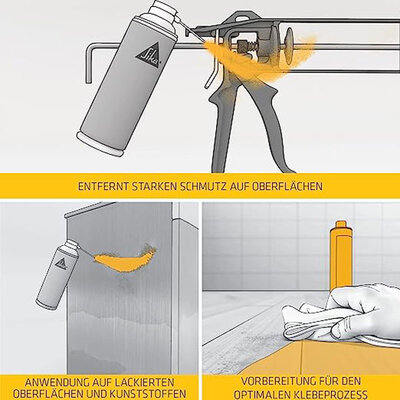 Sika

ENTFERNT STARKEN SCHMUTZ AUF OBERFLÄCHEN

ANWENDUNG AUF LACKIERTEN OBERFLÄCHEN UND KUNSTSTOFFEN

VORBEREITUNG FÜR DEN OPTIMALEN KLEBEPROZESS