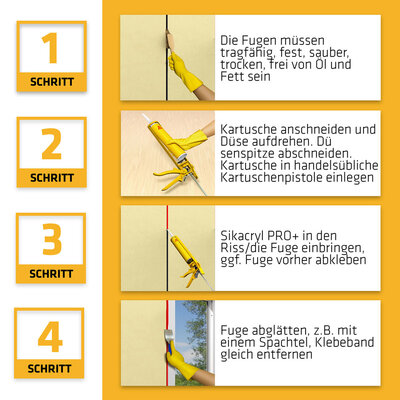 1
SCHRITT

Die Fugen müssen tragfähig, fest, sauber, trocken, frei von Öl und Fett sein

2
SCHRITT

Kartusche anschneiden und Düse aufdrehen. Dü senspitze abschneiden. Kartusche in handelsübliche Kartuschenpistole einlegen

3
SCHRITT

Sikacryl PRO+ in den Riss/die Fuge einbringen, ggf. Fuge vorher abkleben

4
SCHRITT

Fuge abglätten, z.B. mit einem Spachtel, Klebeband gleich entfernen