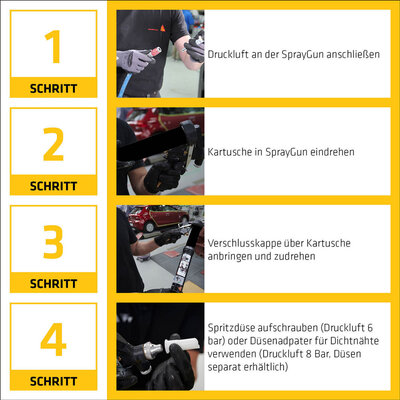 1
SCHRITT

Druckluft an der SprayGun anschließen

2
SCHRITT

Kartusche in SprayGun eindrehen

3
SCHRITT

Verschlusskappe über Kartusche anbringen und zudrehen

4
SCHRITT

Spritzdüse aufschrauben (Druckluft 6 bar) oder Düsenadpater für Dichtnähte verwenden (Druckluft 8 Bar, Düsen separat erhältlich)