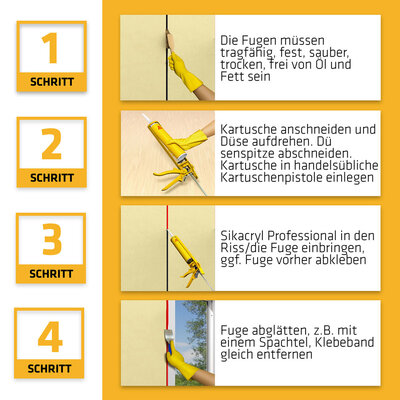 1
SCHRITT

Die Fugen müssen tragfähig, fest, sauber, trocken, frei von Öl und Fett sein

2
SCHRITT

Kartusche anschneiden und Düse aufdrehen. Dü senspitze abschneiden. Kartusche in handelsübliche Kartuschenpistole einlegen

3
SCHRITT

Sikacryl Professional in den Riss/die Fuge einbringen, ggf. Fuge vorher abkleben

4
SCHRITT

Fuge abglätten, z.B. mit einem Spachtel, Klebeband gleich entfernen